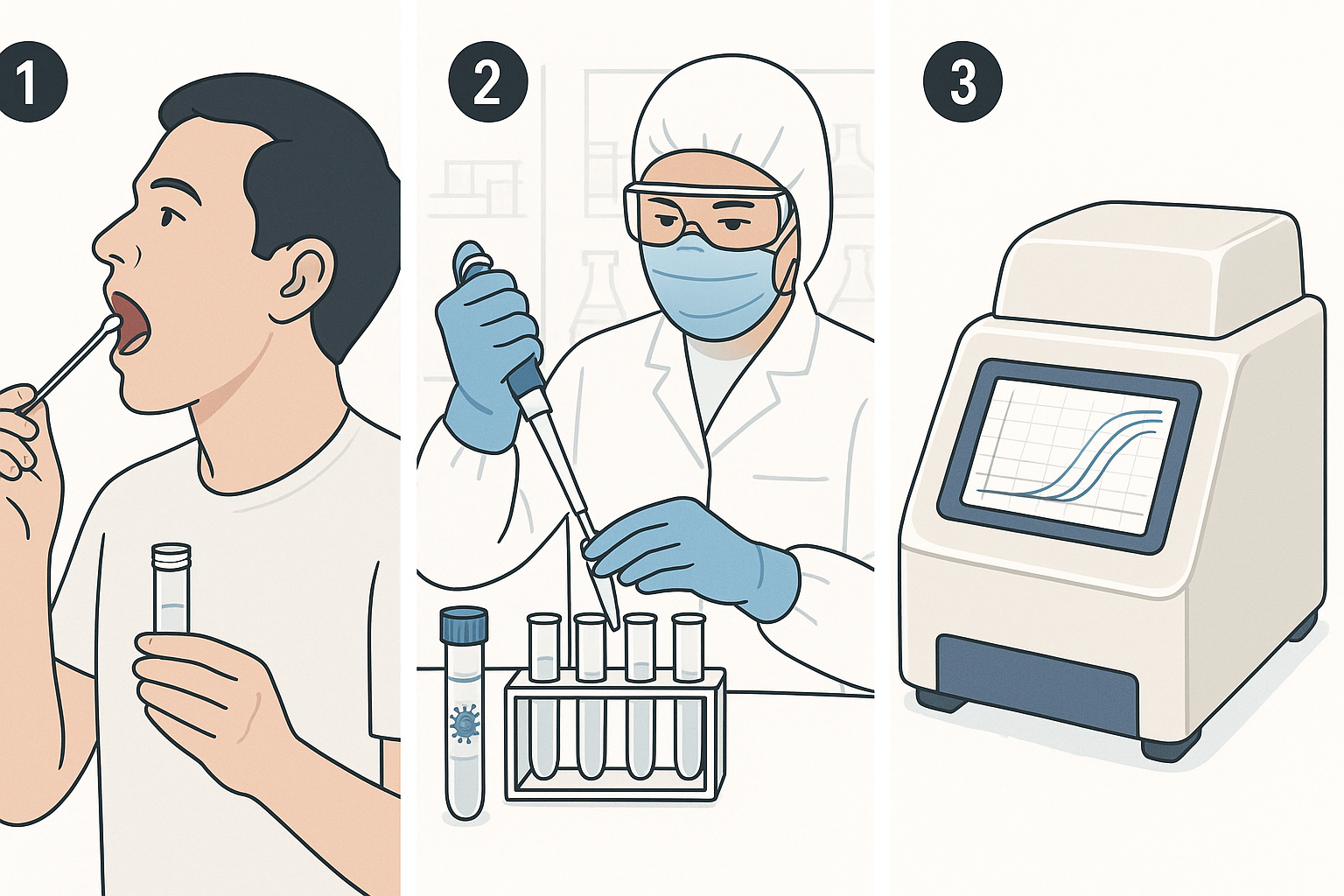 1

2

3